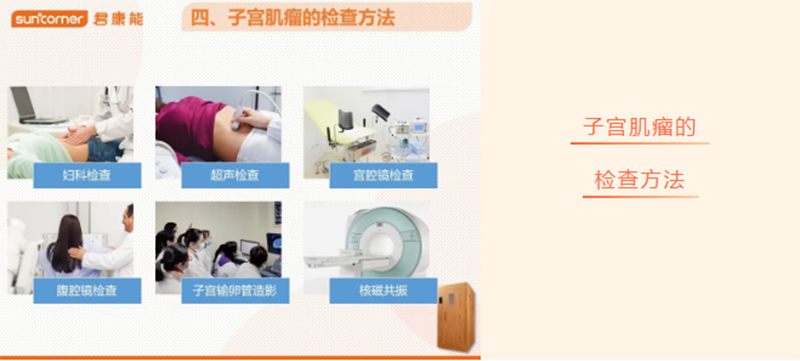 suncorner 君康能

四、子宫肌瘤的检查方法

妇科检查

超声检查

宫腔镜检查

腹腔镜检查

子宫输卵管造影

核磁共振

子宫肌瘤的

检查方法